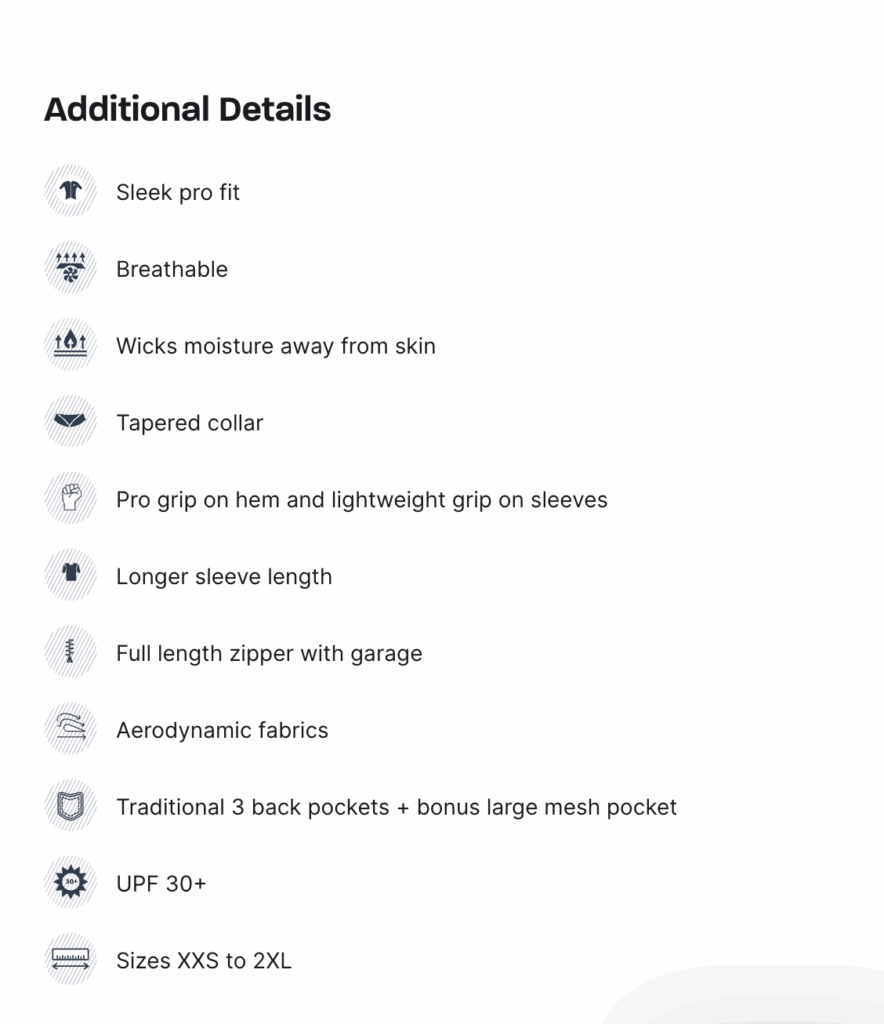 Additional Details

Sleek pro fit

Breathable

Wicks moisture away from skin

Tapered collar

Pro grip on hem and lightweight grip on sleeves

Longer sleeve length

Full length zipper with garage

Aerodynamic fabrics

Traditional 3 back pockets + bonus large mesh pocket

UPF 30+

Sizes XXS to 2XL